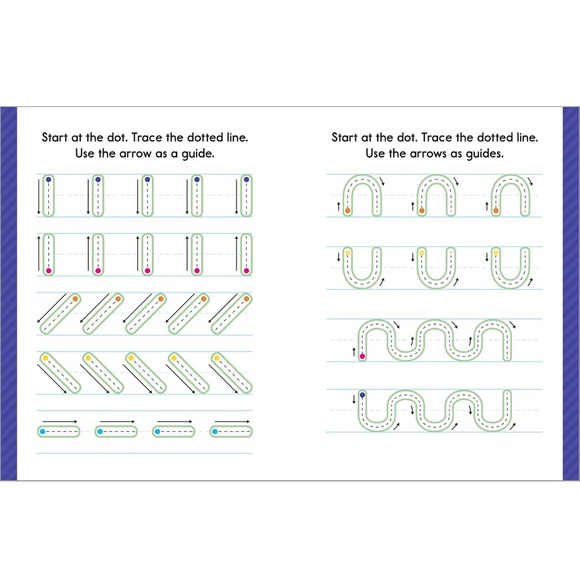 Start at the dot. Trace the dotted line.
Use the arrow as a guide.

Start at the dot. Trace the dotted line.
Use the arrows as guides.